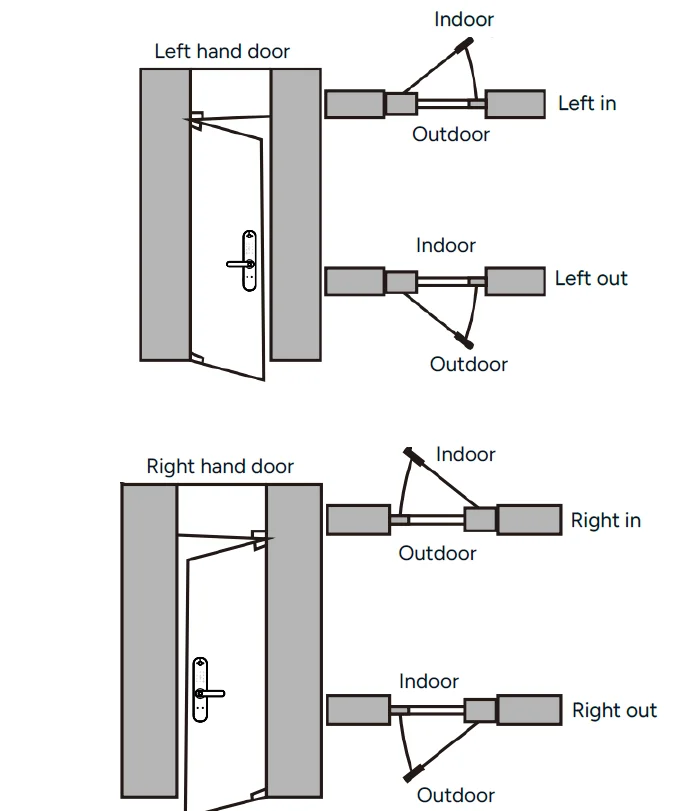 Left hand door

Indoor
Left in
Outdoor

Indoor
Left out
Outdoor

Right hand door

Indoor
Right in
Outdoor

Indoor
Right out
Outdoor