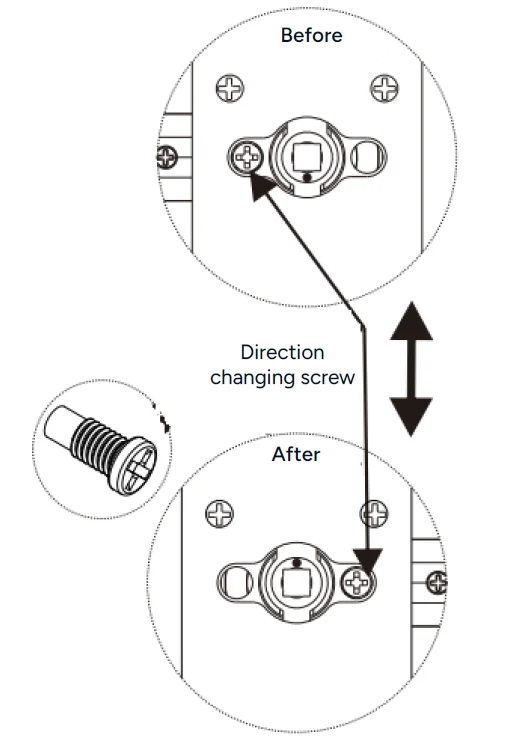 Before

Direction changing screw

After