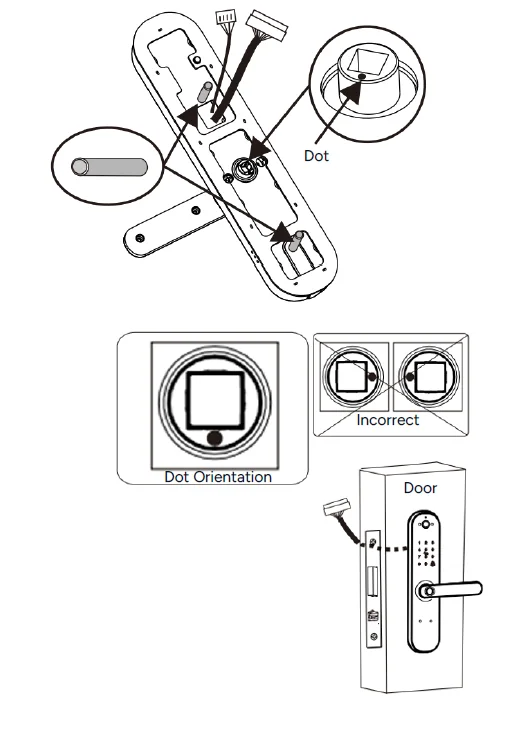 Dot

Dot Orientation

Incorrect

Door