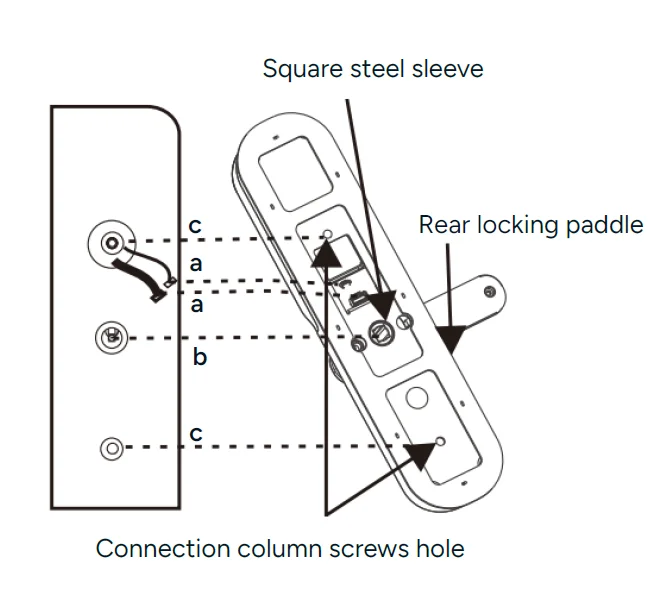 Square steel sleeve

Rear locking paddle

c

a

a

b

c

Connection column screws hole