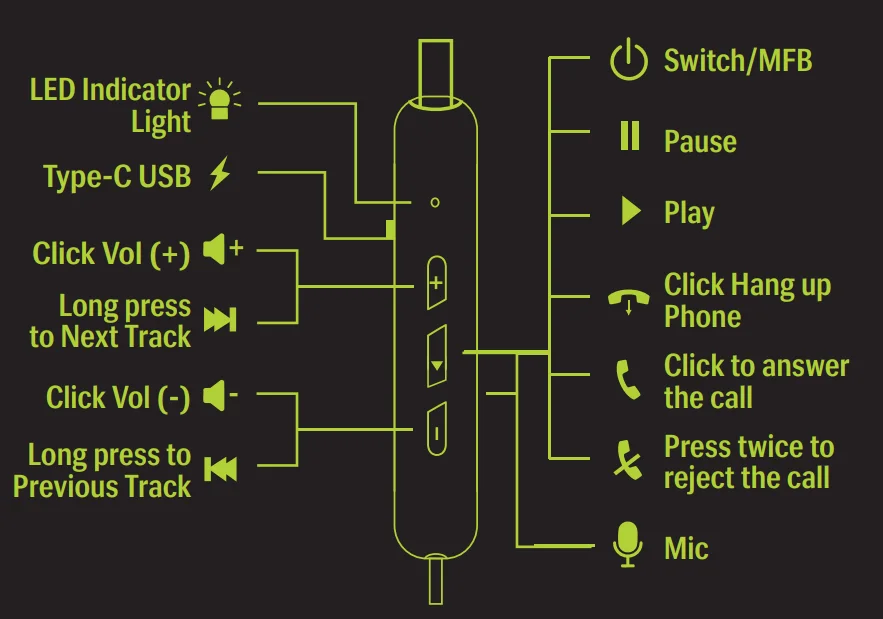 LED Indicator Light

Type-C USB

Click Vol (+)

Long press to Next Track

Click Vol (-)

Long press to Previous Track

+

-

Switch/MFB

Pause

Play

Click Hang up Phone

Click to answer the call

Press twice to reject the call

Mic