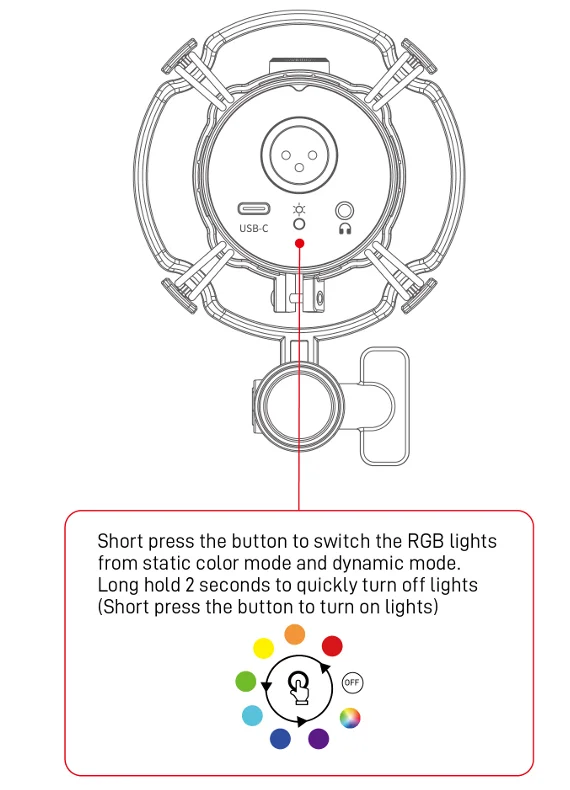 USB-C

Short press the button to switch the RGB lights from static color mode and dynamic mode. Long hold 2 seconds to quickly turn off lights (Short press the button to turn on lights)

OFF