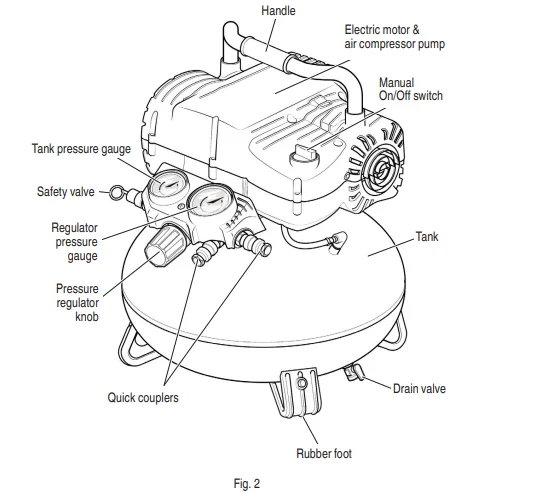 Handle

Electric motor & air compressor pump

Manual On/Off switch

Tank pressure gauge

Safety valve

Regulator pressure gauge

Pressure regulator knob

Tank

Quick couplers

Drain valve

Rubber foot

Fig. 2