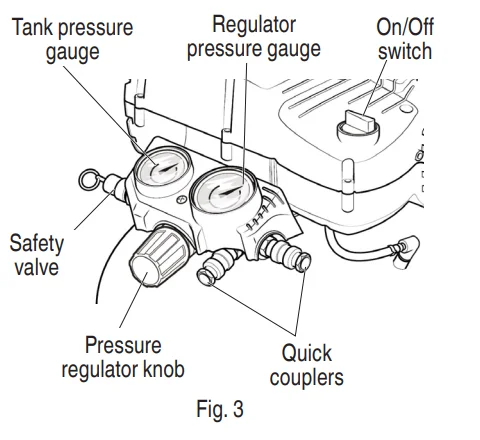 Tank pressure gauge

Regulator pressure gauge

On/Off switch

Safety valve

Pressure regulator knob

Quick couplers

Fig. 3