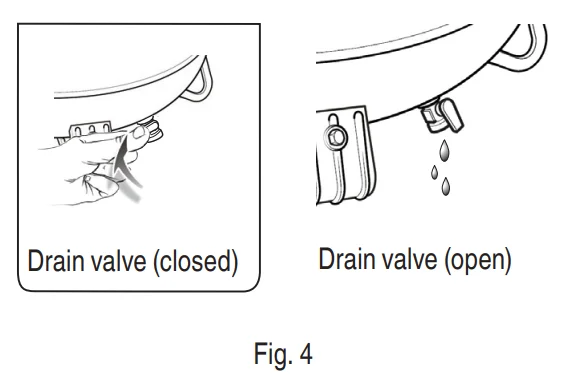 Drain valve (closed)

Drain valve (open)

Fig. 4