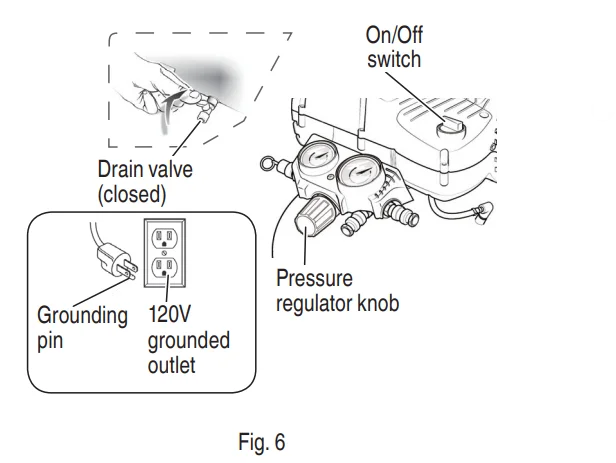 On/Off switch

Drain valve (closed)

Grounding pin

120V grounded outlet

Pressure regulator knob

Fig. 6