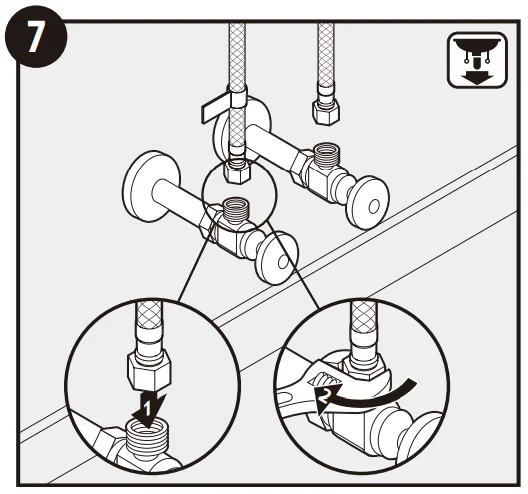 7

1

2