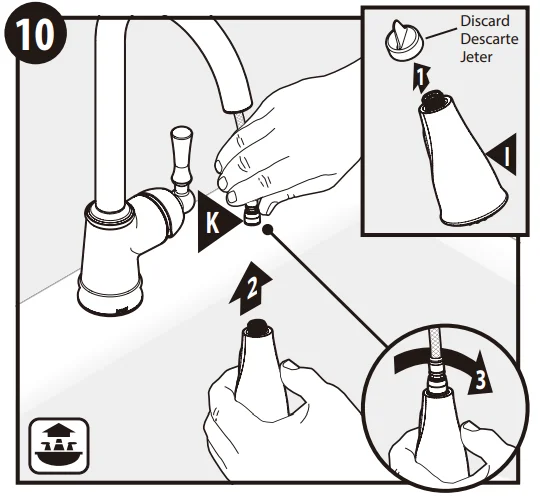 10

Discard
Descarte
Jeter

1

I

K

2

3