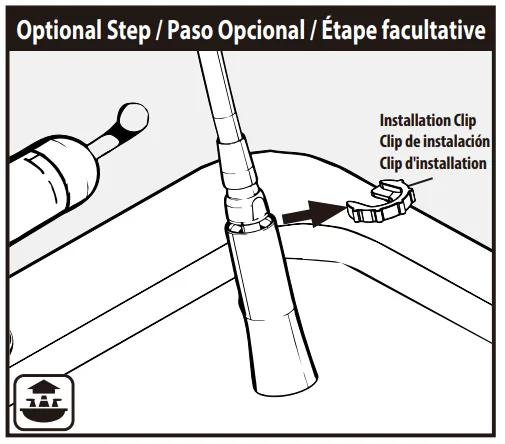 Optional Step / Paso Opcional / Étape facultative

Installation Clip
Clip de instalación
Clip d'installation