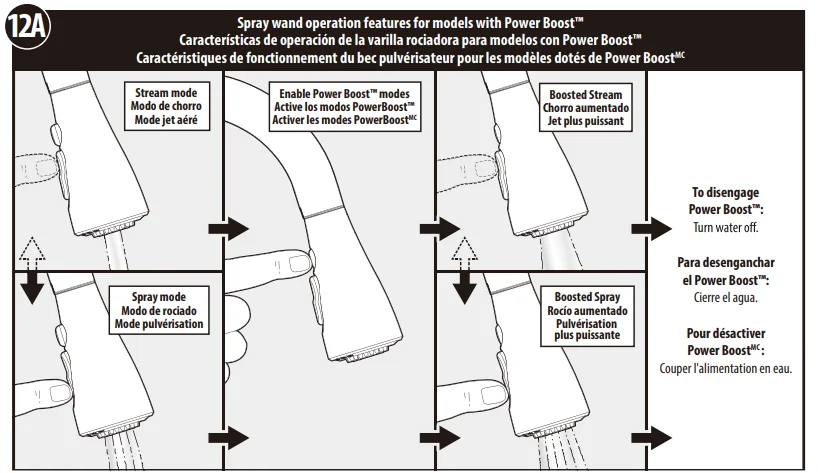 12A

Spray wand operation features for models with Power Boost™
Características de operación de la varilla rociadora para modelos con Power Boost™
Caractéristiques de fonctionnement du bec pulvérisateur pour les modèles dotés de Power Boost$^{MC}$

Stream mode
Modo de chorro
Mode jet aéré

Spray mode
Modo de rociado
Mode pulvérisation

Enable Power Boost™ modes
Active los modos PowerBoost™
Activer les modes PowerBoost$^{MC}$

Boosted Stream
Chorro aumentado
Jet plus puissant

Boosted Spray
Rocío aumentado
Pulvérisation plus puissante

To disengage Power Boost™:
Turn water off.

Para desenganchar el Power Boost™:
Cierre el agua.

Pour désactiver Power Boost$^{MC}$:
Couper l'alimentation en eau.