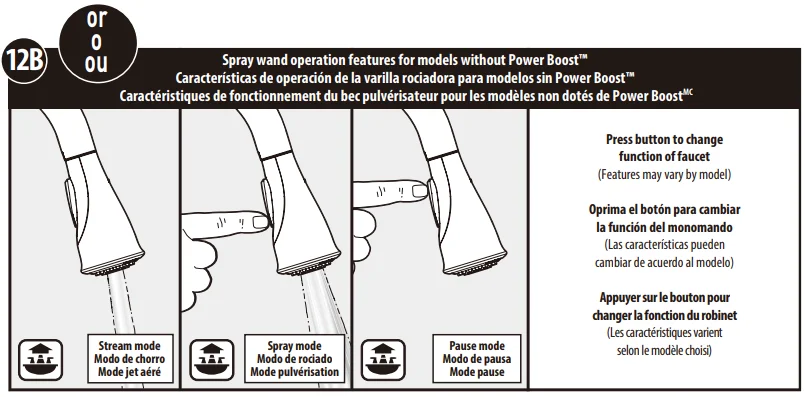 12B

or
o
ou

Spray wand operation features for models without Power Boost™
Características de operación de la varilla rociadora para modelos sin Power Boost™
Caractéristiques de fonctionnement du bec pulvérisateur pour les modèles non dotés de Power Boost$^{MC}$

Stream mode
Modo de chorro
Mode jet aéré

Spray mode
Modo de rociado
Mode pulvérisation

Pause mode
Modo de pausa
Mode pause

Press button to change function of faucet
(Features may vary by model)

Oprima el botón para cambiar la función del monomando
(Las características pueden cambiar de acuerdo al modelo)

Appuyer sur le bouton pour changer la fonction du robinet
(Les caractéristiques varient selon le modèle choisi)