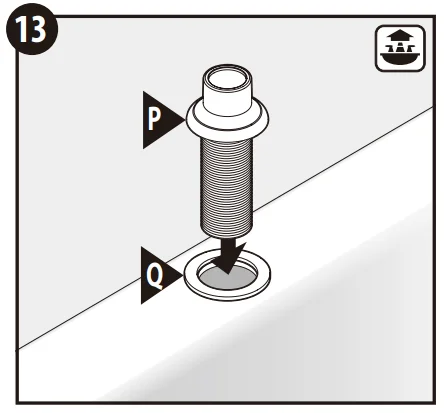 13

P

Q