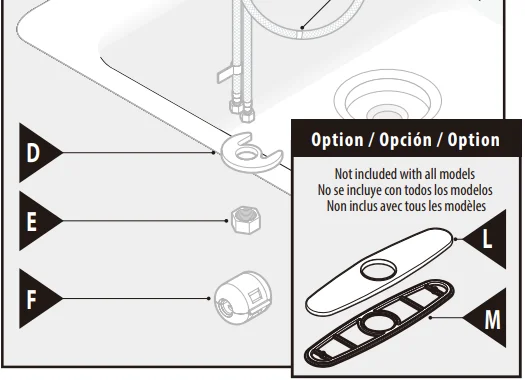 D

E

F

Option / Opción / Option

Not included with all models
No se incluye con todos los modelos
Non inclus avec tous les modèles

L

M