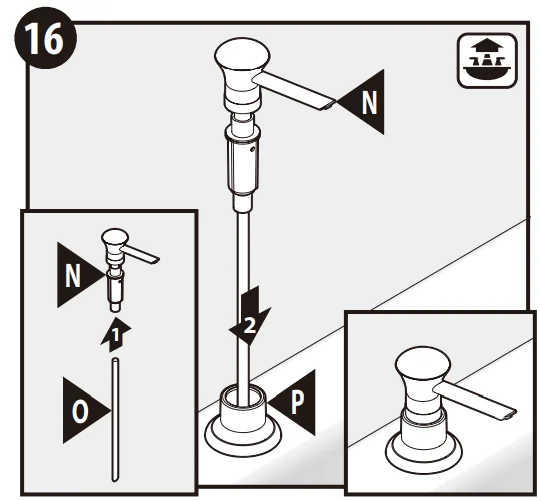 16

N

N

1

O

2

P