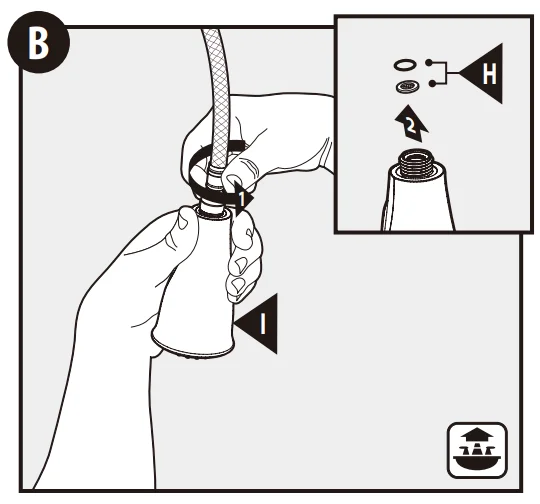 B

H

2

1

I