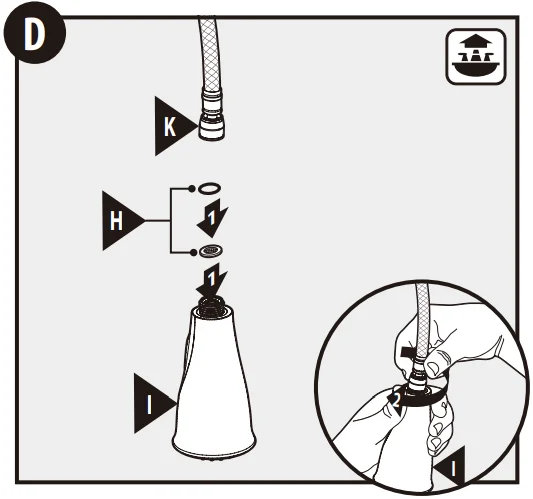 D

K

H

1

1

I

2

I