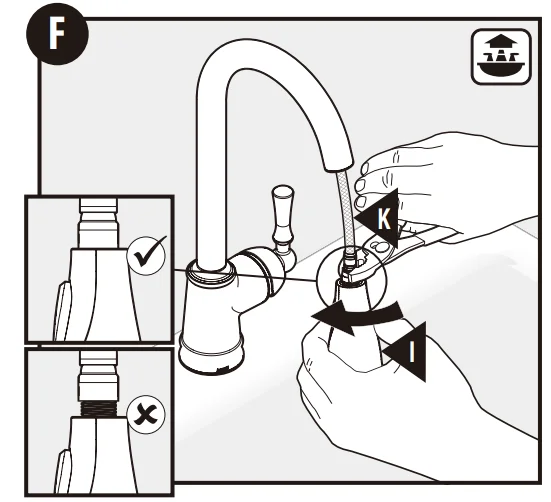 F
K
I