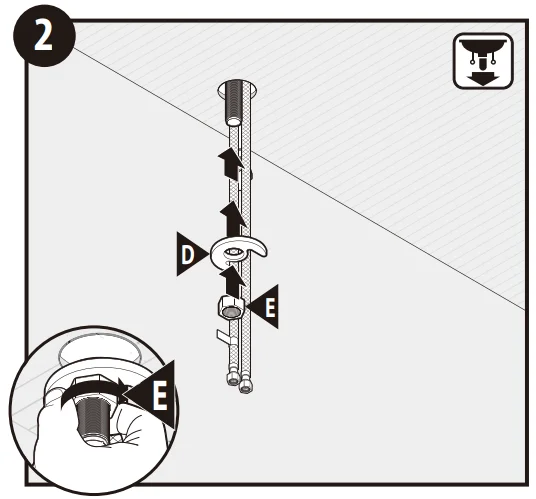 2

D

E

E