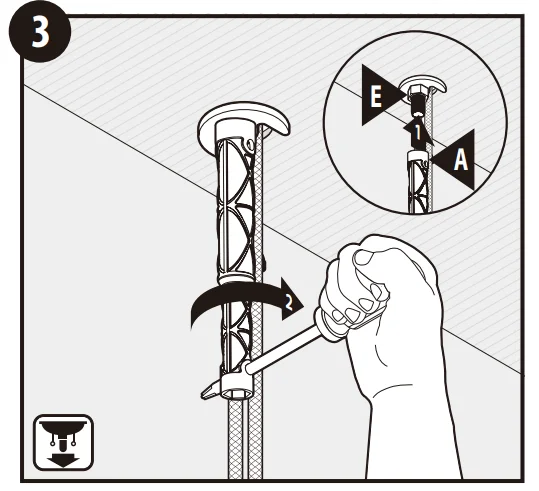 3

E

1

A

2