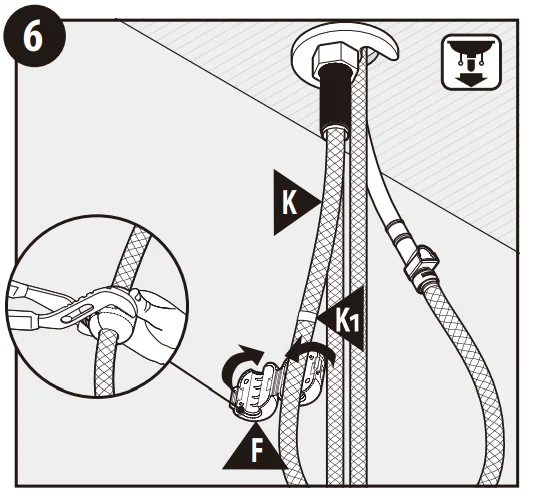 6

K

K1

F