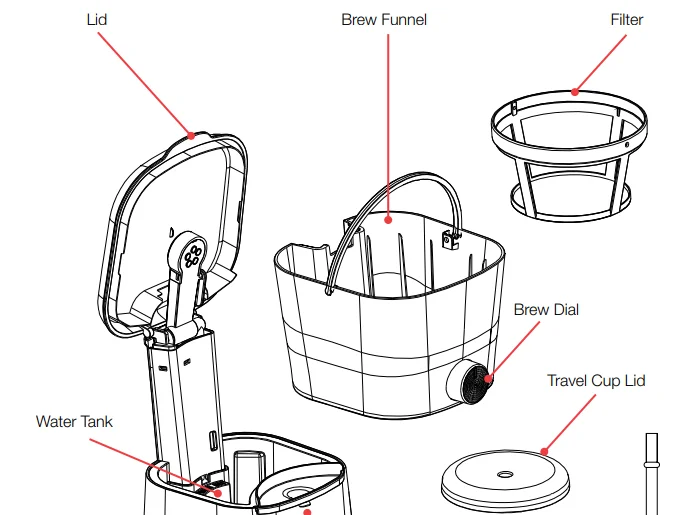 Lid

Brew Funnel

Filter

Brew Dial

Travel Cup Lid

Water Tank