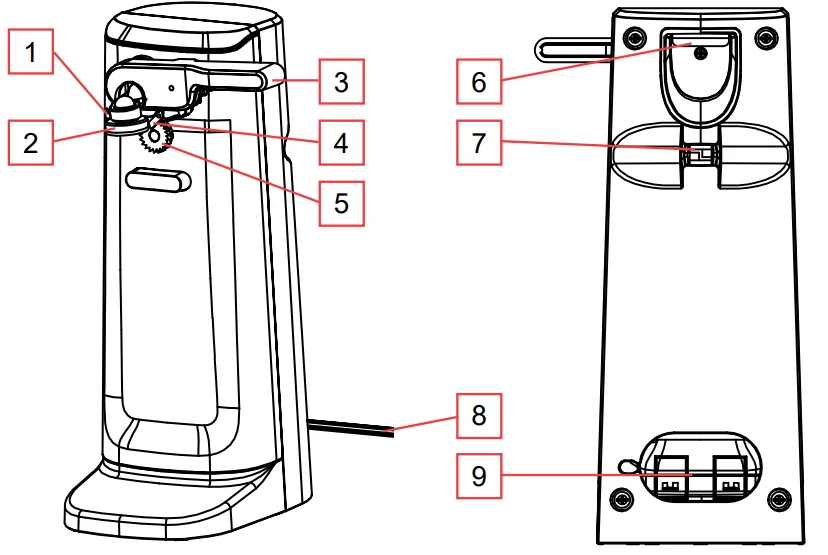 1
2
3
4
5
6
7
8
9