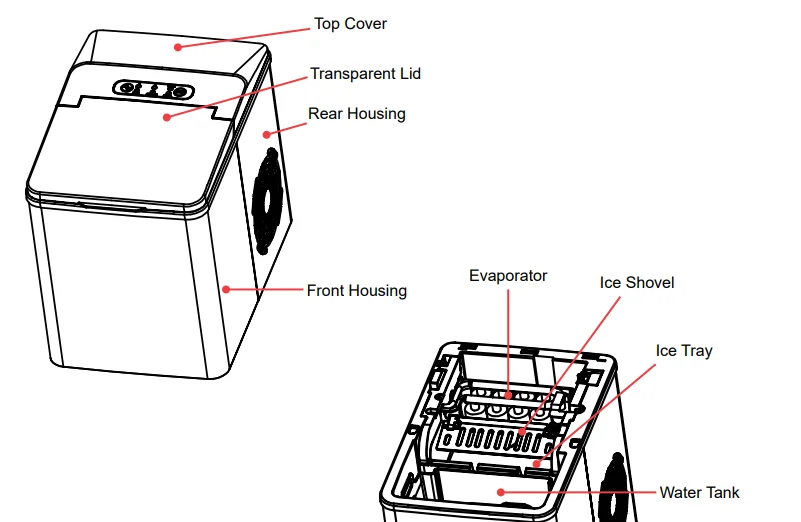 Top Cover
Transparent Lid
Rear Housing
Front Housing
Evaporator
Ice Shovel
Ice Tray
Water Tank