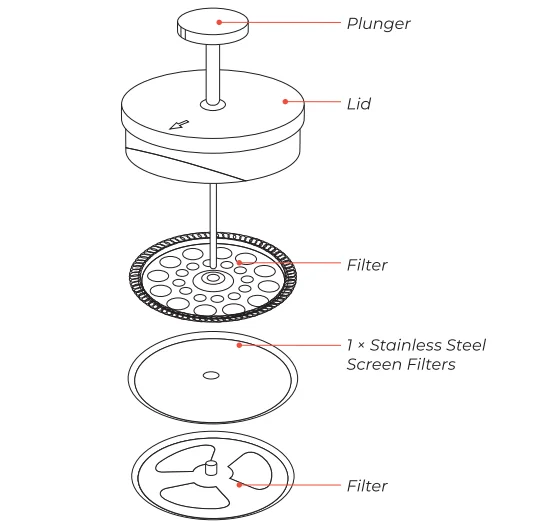 Plunger

Lid

Filter

1 × Stainless Steel Screen Filters

Filter