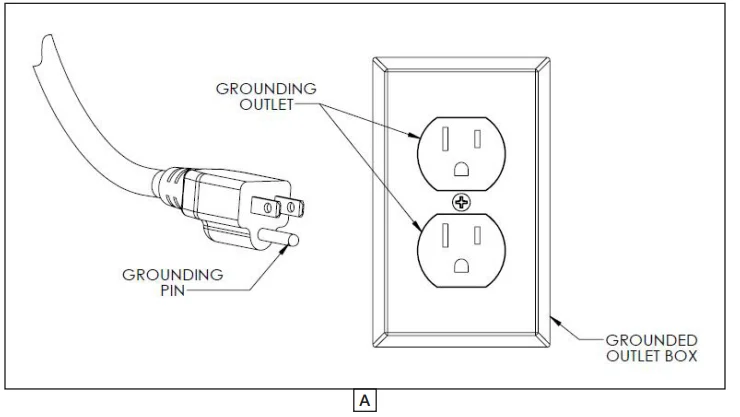 GROUNDING OUTLET

GROUNDING PIN

GROUNDED OUTLET BOX

A