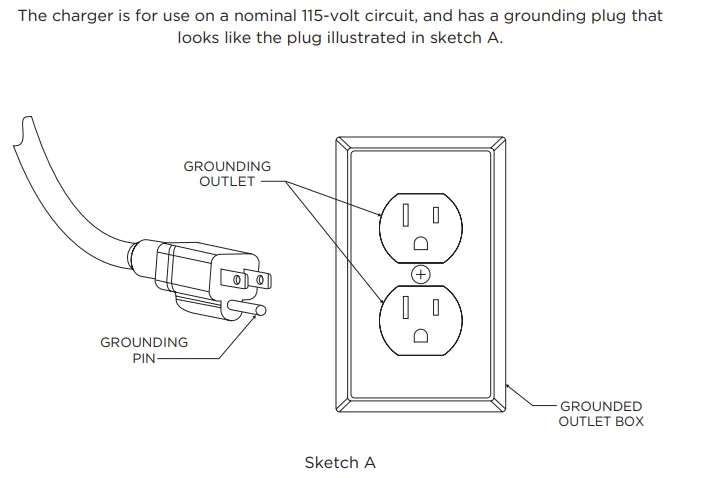 The charger is for use on a nominal 115-volt circuit, and has a grounding plug that looks like the plug illustrated in sketch A.

GROUNDING OUTLET

GROUNDING PIN

GROUNDED OUTLET BOX

Sketch A