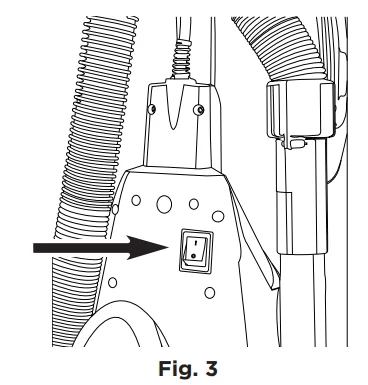 Fig. 3