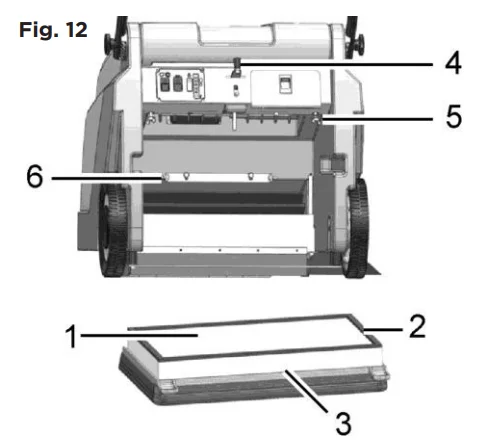 Fig. 12

4

5

6

1

2

3