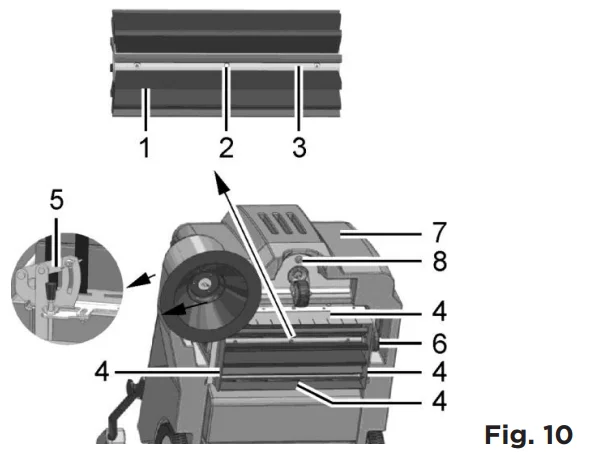 1
2
3
5
7
8
4
6
4
4
4
Fig. 10