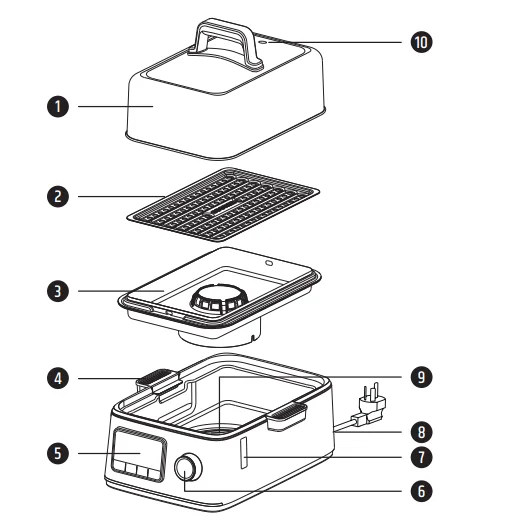 10
1
2
3
4
9
8
5
7
6