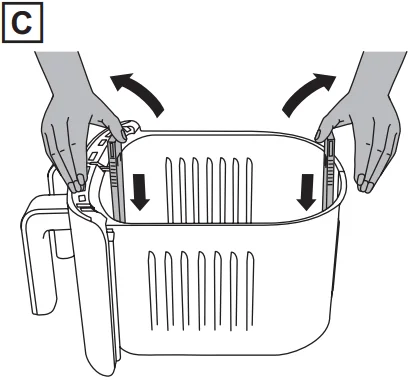 C