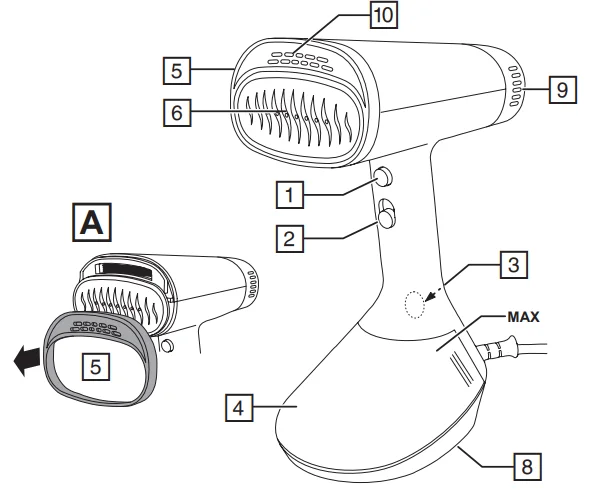 10
5
9
6
1
2
A
3
MAX
5
4
8