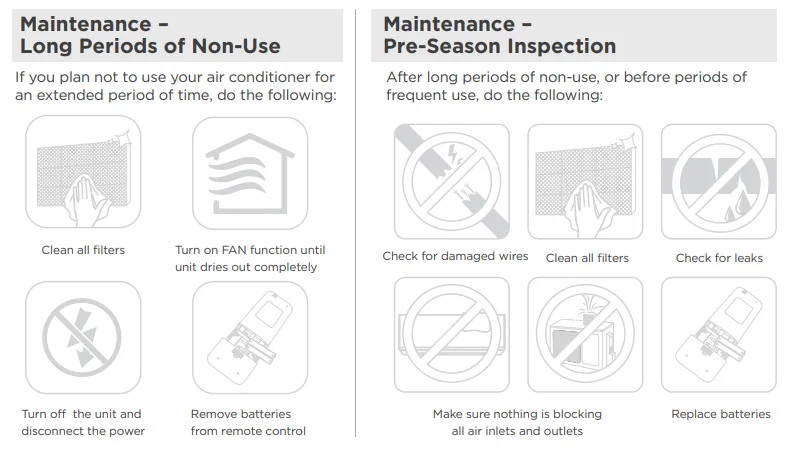 Maintenance – Long Periods of Non-Use

If you plan not to use your air conditioner for an extended period of time, do the following:

Clean all filters

Turn on FAN function until unit dries out completely

Turn off the unit and disconnect the power

Remove batteries from remote control

Maintenance – Pre-Season Inspection

After long periods of non-use, or before periods of frequent use, do the following:

Check for damaged wires

Clean all filters

Check for leaks

Make sure nothing is blocking all air inlets and outlets

Replace batteries