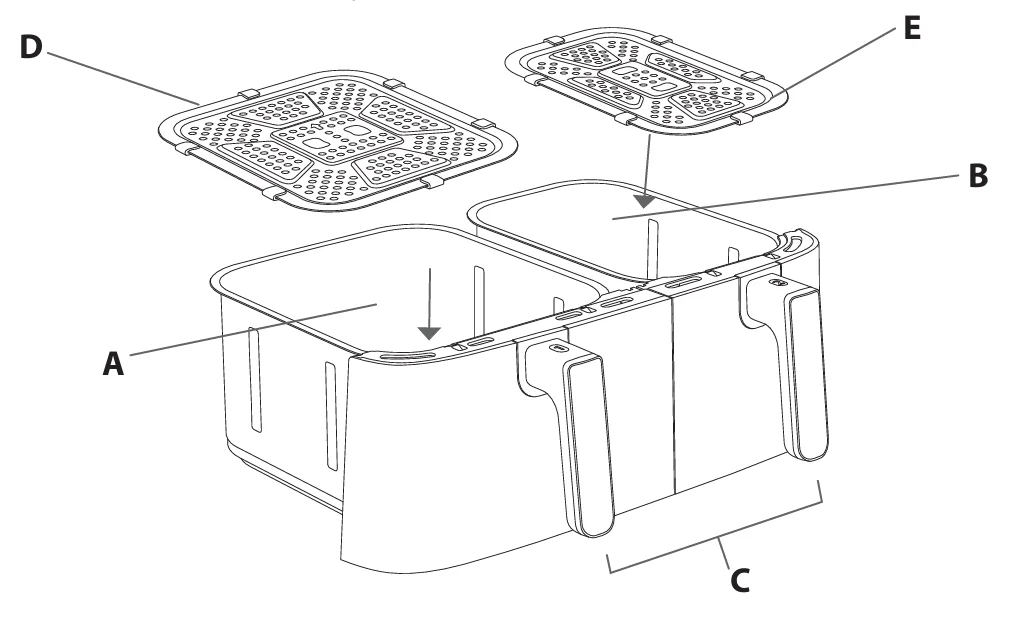 D

E

B

A

C