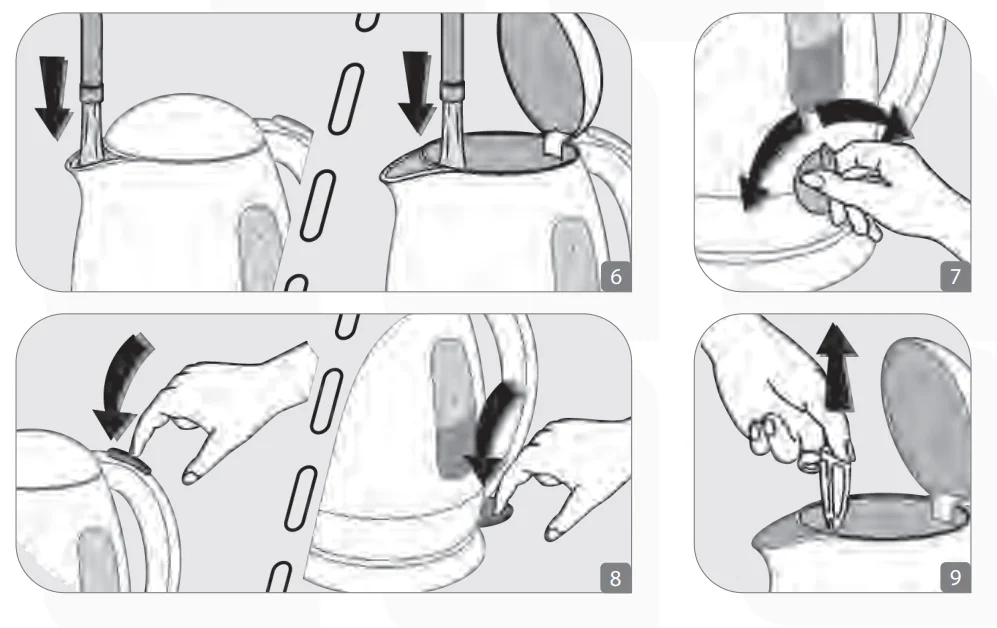 6

7

8

9