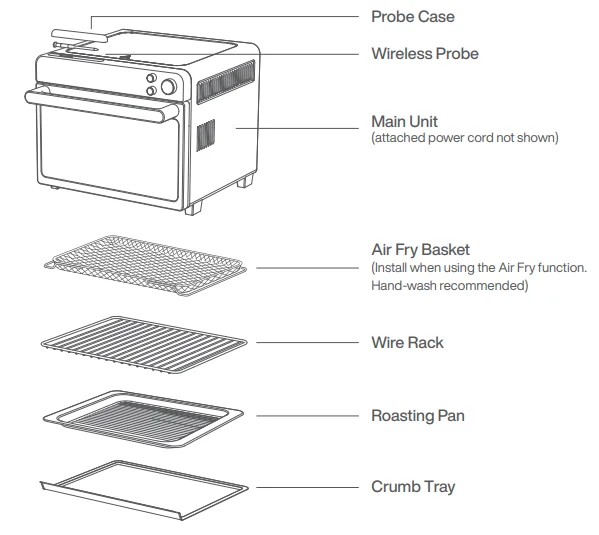 Probe Case

Wireless Probe

Main Unit
(attached power cord not shown)

Air Fry Basket
(Install when using the Air Fry function. Hand-wash recommended)

Wire Rack

Roasting Pan

Crumb Tray