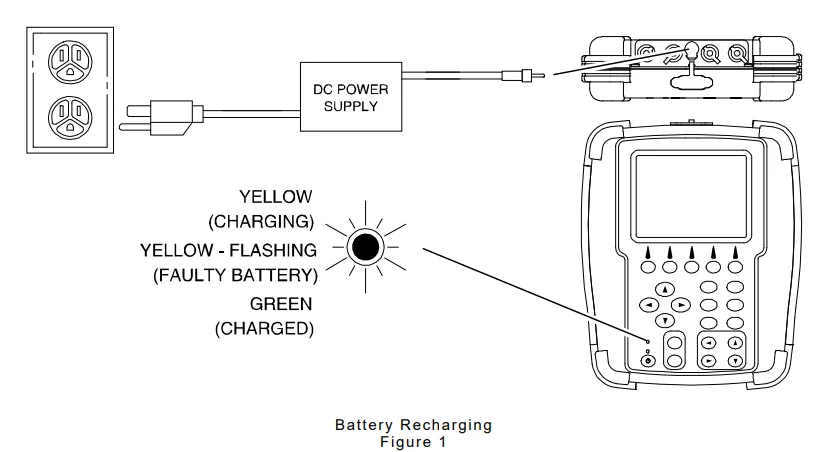 DC POWER SUPPLY

YELLOW
(CHARGING)
YELLOW - FLASHING
(FAULTY BATTERY)
GREEN
(CHARGED)

Battery Recharging
Figure 1