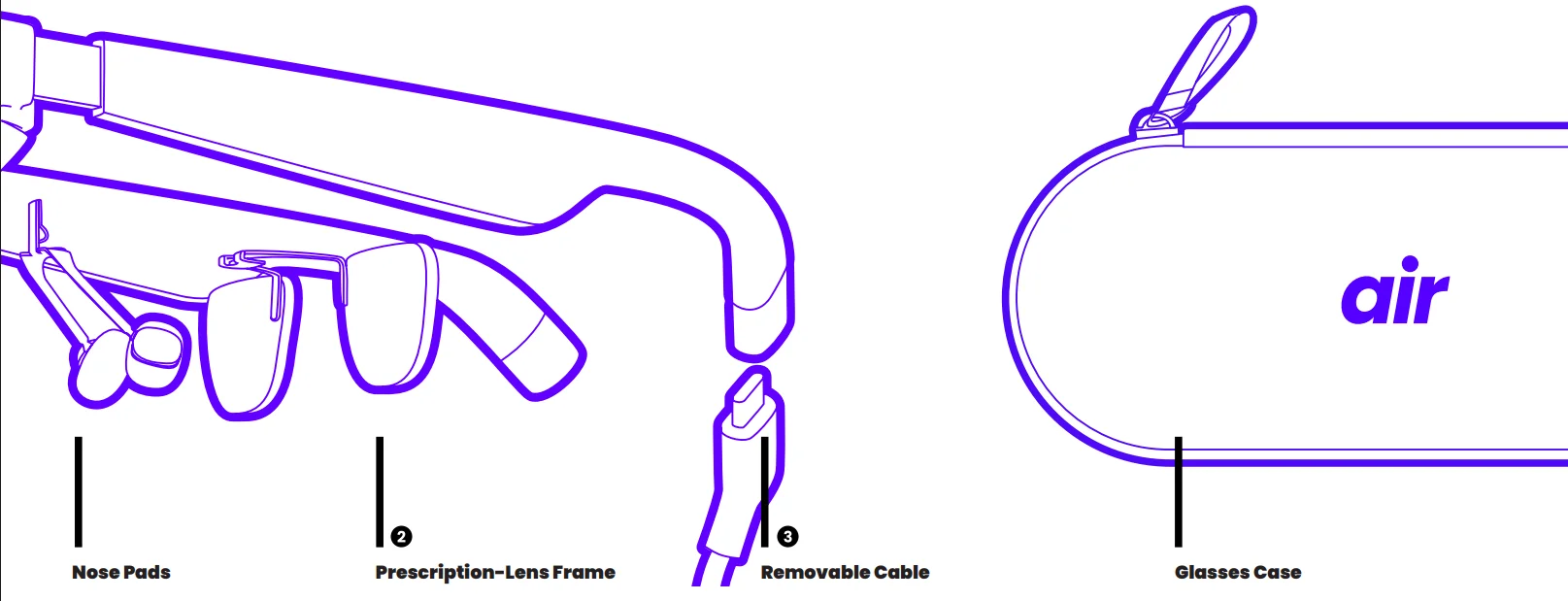 air

Nose Pads

2 Prescription-Lens Frame

3 Removable Cable

Glasses Case