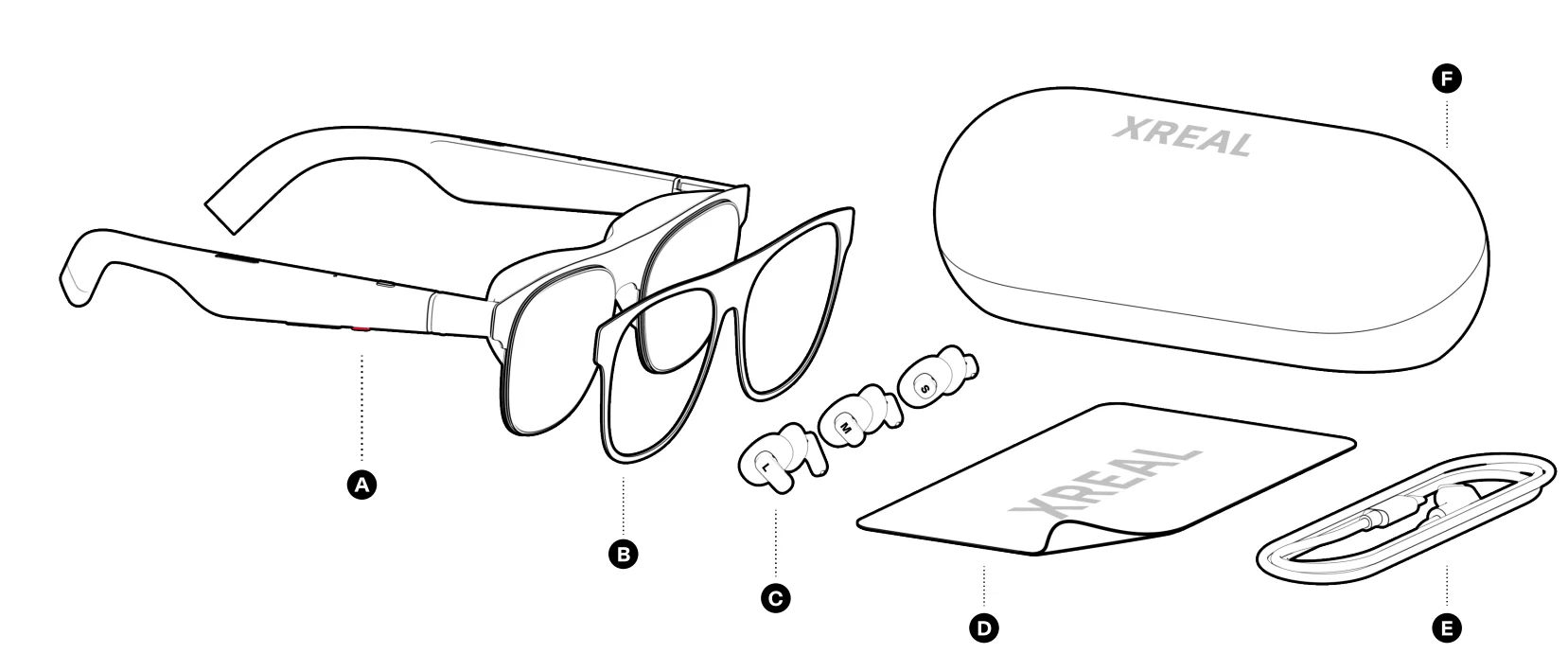 F

XREAL

S
M
L

XREAL

A
B
C
D
E