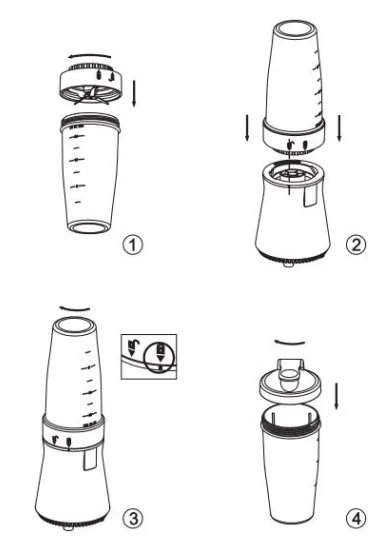 ①

②

③

④