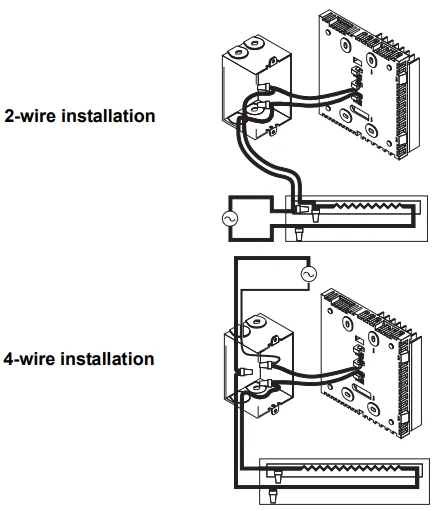 2-wire installation

4-wire installation