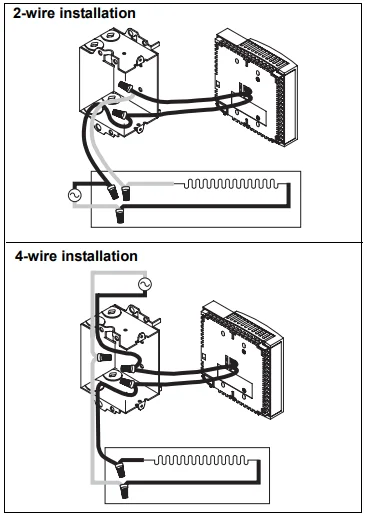 2-wire installation

4-wire installation