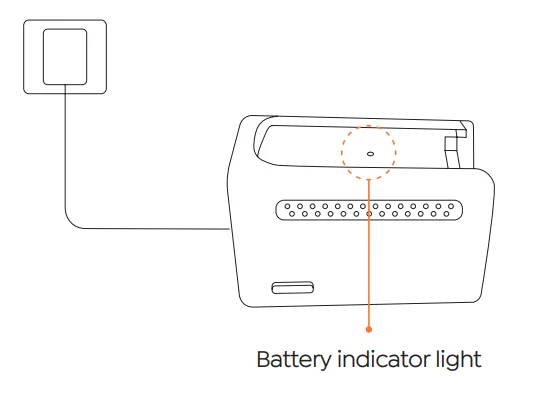 Battery indicator light