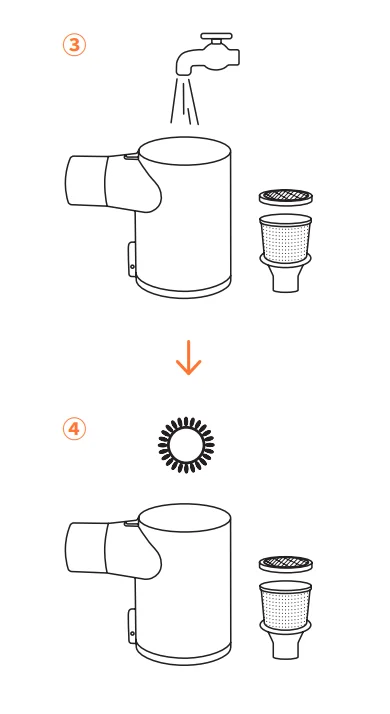 ③

④