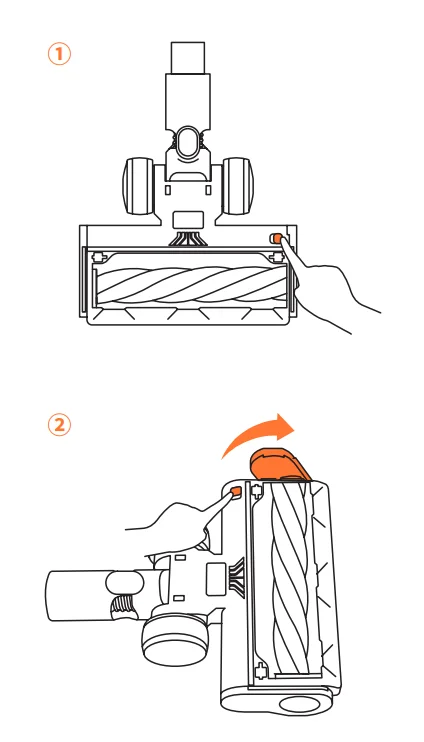 ①

②