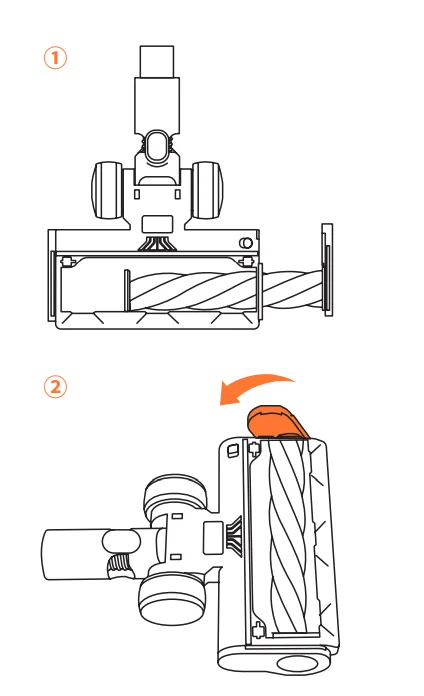 ①

②